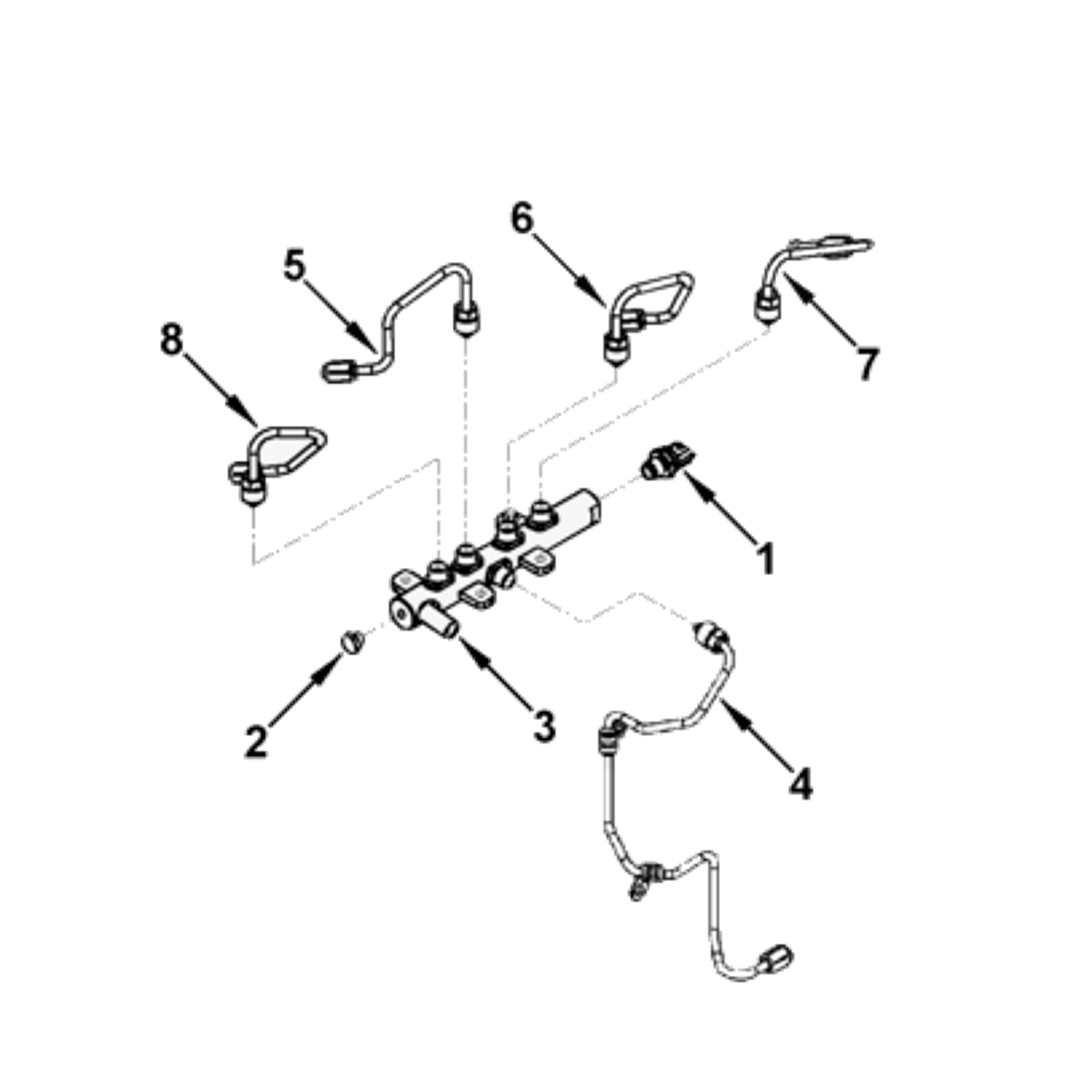 6
5
7
8
1
2
3
4