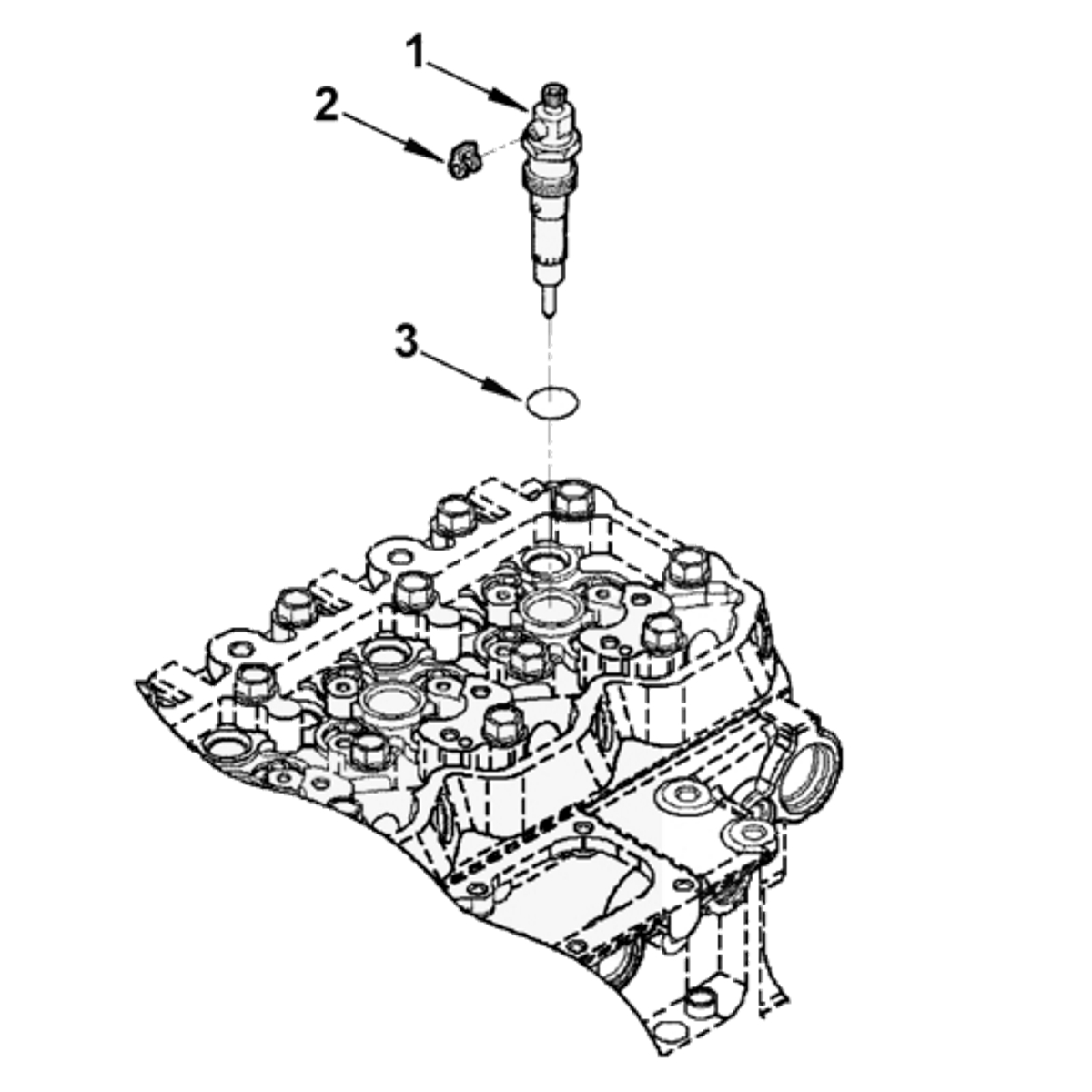 1
2
3