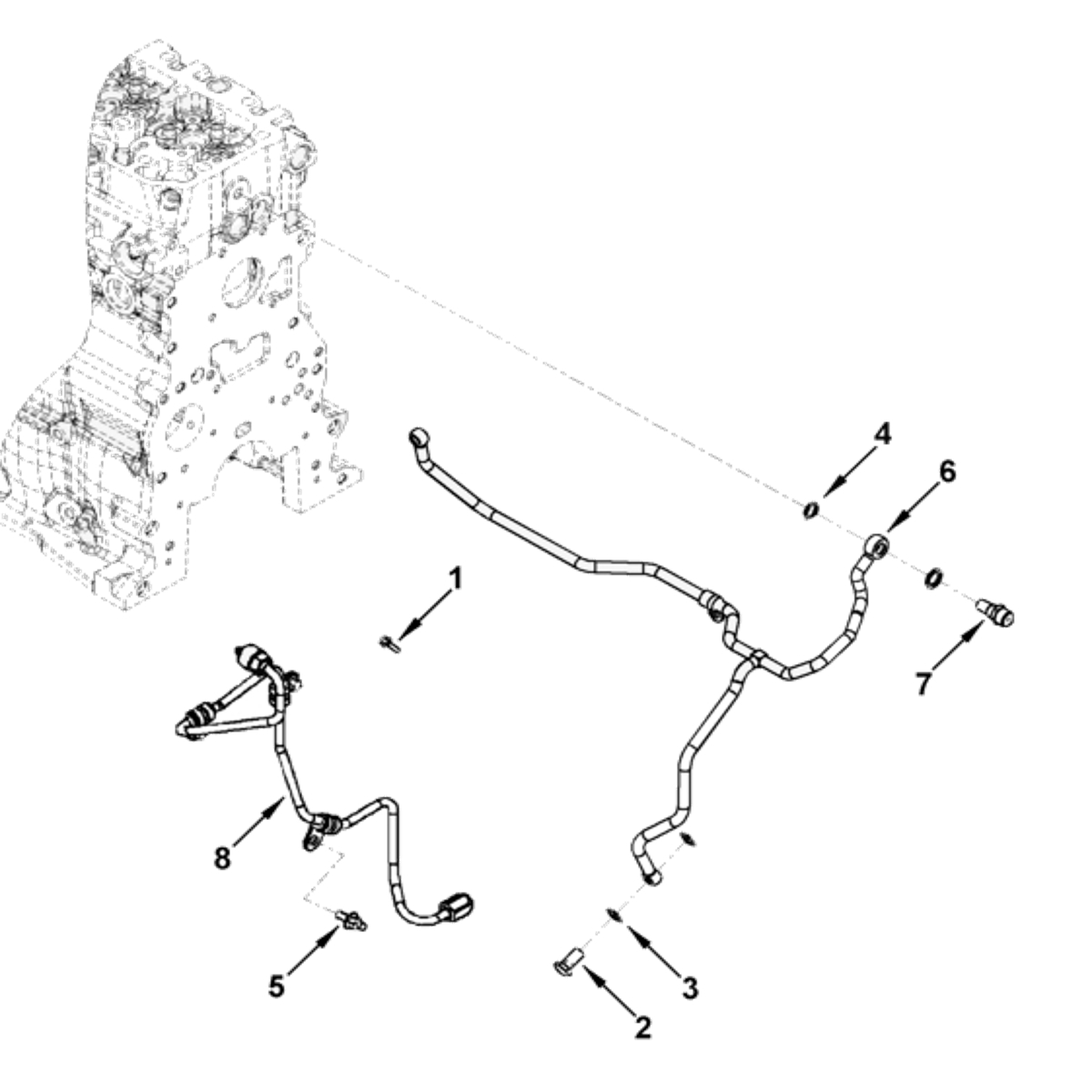 4
6
1
7
8
5
3
2