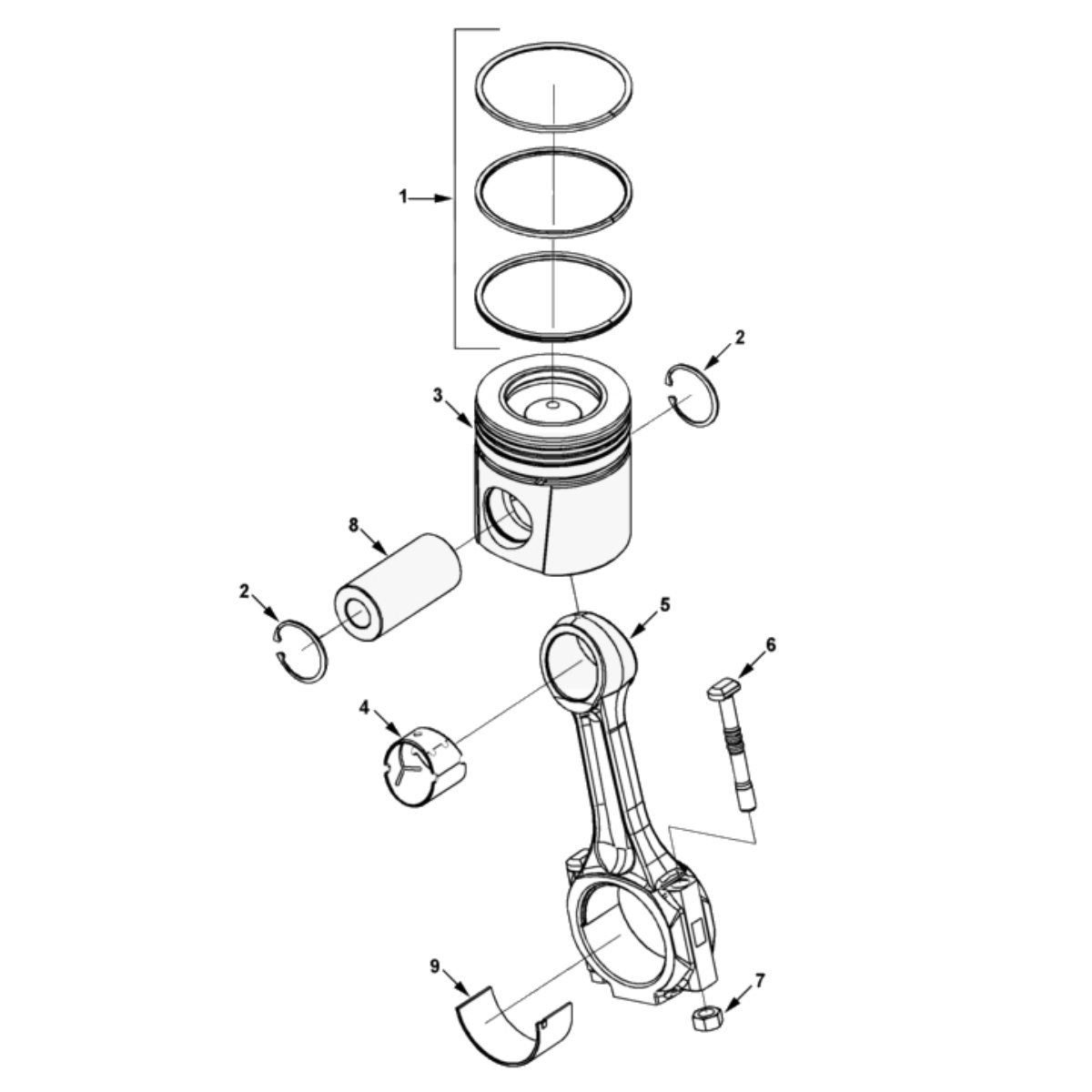 1
2
3
8
2
5
6
4
9
7